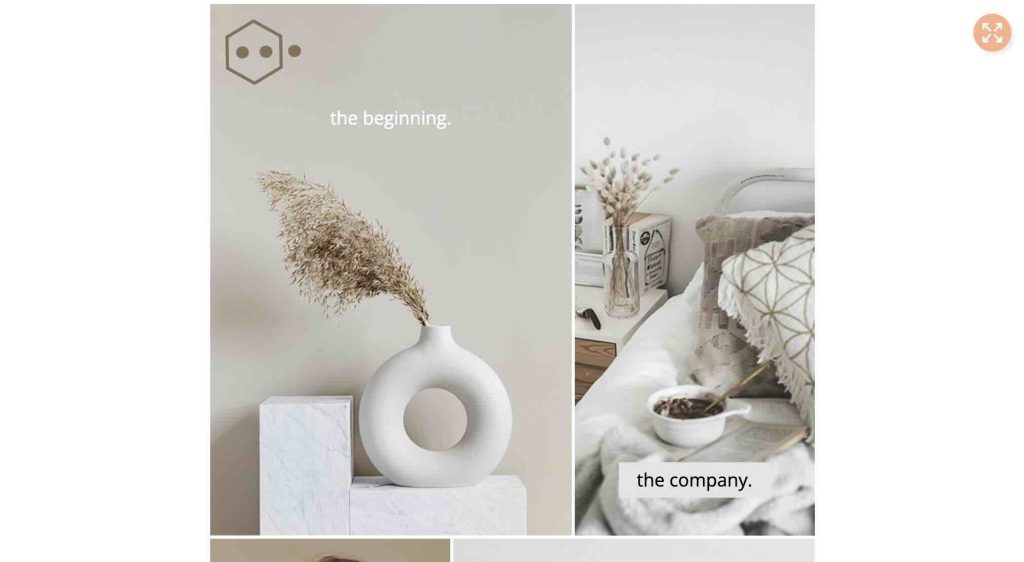 the beginning.

the company.